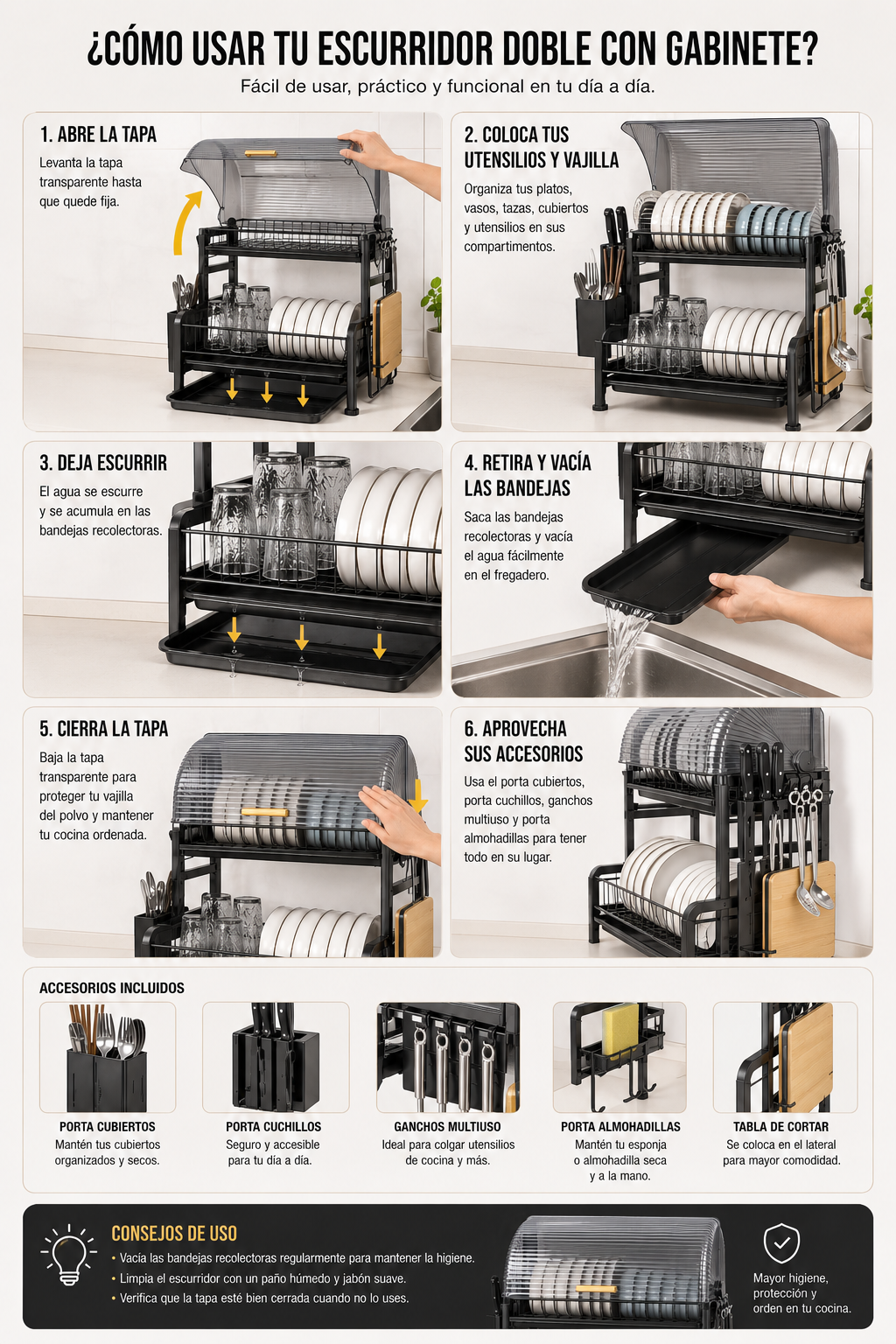 ¿CÓMO USAR TU ESCURRIDOR DOBLE CON GABINETE?

Fácil de usar, práctico y funcional en tu día a día.

1. ABRE LA TAPA

Levanta la tapa transparente hasta que quede fija.

2. COLOCA TUS UTENSILIOS Y VAJILLA

Organiza tus platos, vasos, tazas, cubiertos y utensilios en sus compartimentos.

3. DEJA ESCURRIR

El agua se escurre y se acumula en las bandejas recolectoras.

4. RETIRA Y VACÍA LAS BANDEJAS

Saca las bandejas recolectoras y vacía el agua fácilmente en el fregadero.

5. CIERRA LA TAPA

Baja la tapa transparente para proteger tu vajilla del polvo y mantener tu cocina ordenada.

6. APROVECHA SUS ACCESORIOS

Usa el porta cubiertos, porta cuchillos, ganchos multiuso y porta almohadillas para tener todo en su lugar.

ACCESORIOS INCLUIDOS

PORTA CUBIERTOS
Mantén tus cubiertos organizados y secos.

PORTA CUCHILLOS
Seguro y accesible para tu día a día.

GANCHOS MULTIUSO
Ideal para colgar utensilios de cocina y más.

PORTA ALMOHADILLAS
Mantén tu esponja o almohadilla seca y a la mano.

TABLA DE CORTAR
Se coloca en el lateral para mayor comodidad.

CONSEJOS DE USO
• Vacía las bandejas recolectoras regularmente para mantener la higiene.
• Limpia el escurridor con un paño húmedo y jabón suave.
• Verifica que la tapa esté bien cerrada cuando no lo uses.

Mayor higiene, protección y orden en tu cocina.